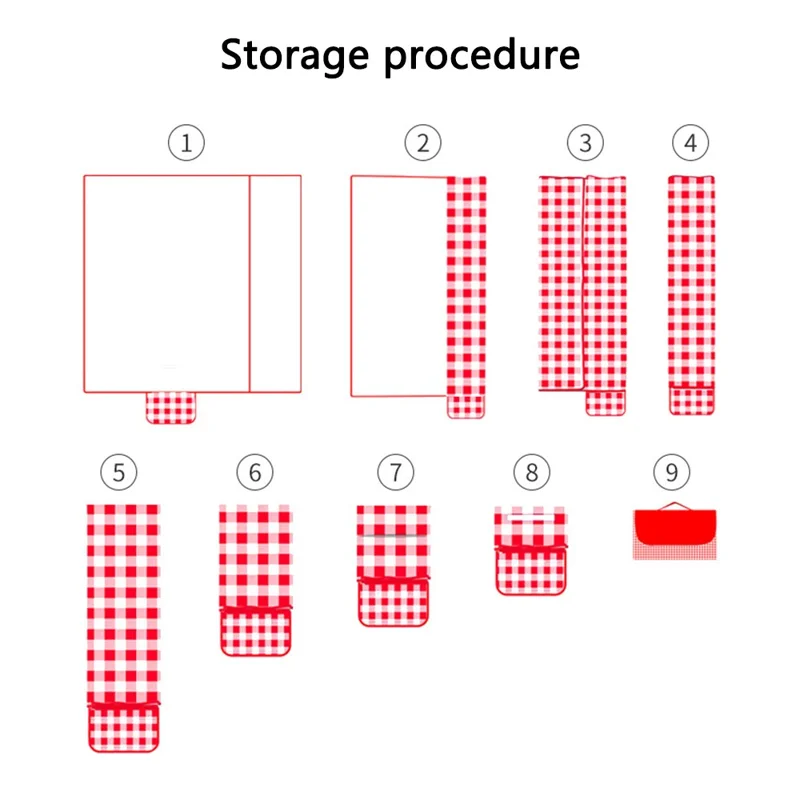 Storage procedure

①

②

③

④

⑤

⑥

⑦

⑧

⑨