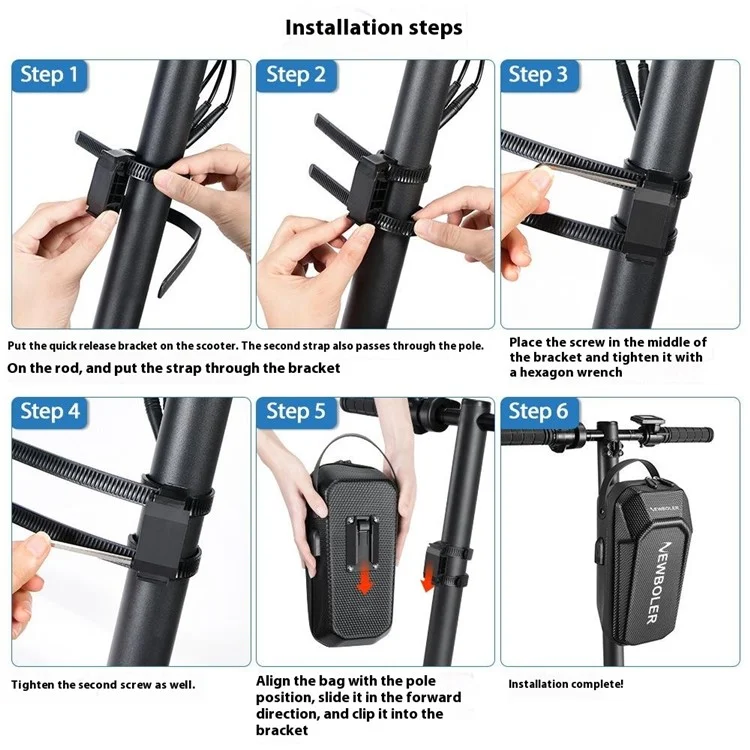 Installation steps

Step 1

Step 2

Step 3

Put the quick release bracket on the scooter. The second strap also passes through the pole.

On the rod, and put the strap through the bracket

Place the screw in the middle of the bracket and tighten it with a hexagon wrench

Step 4

Step 5

Step 6

NEWBOLER

NEWBOLER

Tighten the second screw as well.

Align the bag with the pole position, slide it in the forward direction, and clip it into the bracket

Installation complete!