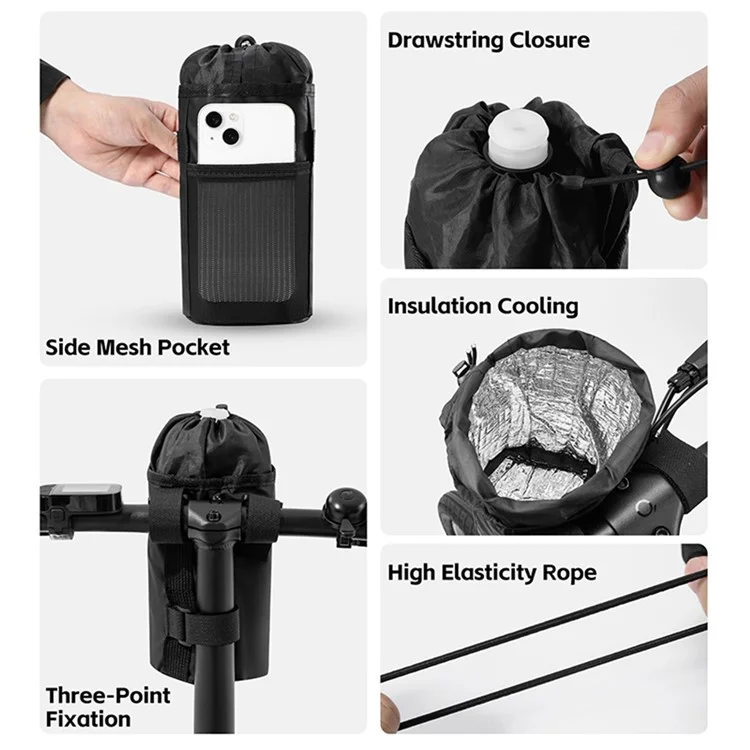 Side Mesh Pocket

Three-Point Fixation

Drawstring Closure

Insulation Cooling

High Elasticity Rope