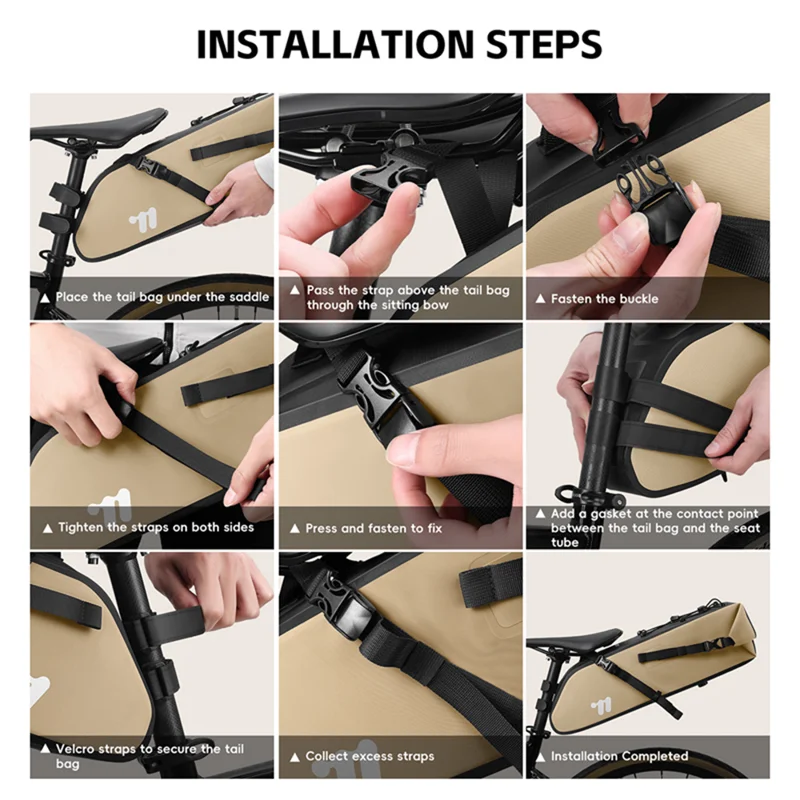 INSTALLATION STEPS

▲ Place the tail bag under the saddle

▲ Pass the strap above the tail bag through the sitting bow

▲ Fasten the buckle

▲ Tighten the straps on both sides

▲ Press and fasten to fix

▲ Add a gasket at the contact point between the tail bag and the seat tube

▲ Velcro straps to secure the tail bag

▲ Collect excess straps

▲ Installation Completed