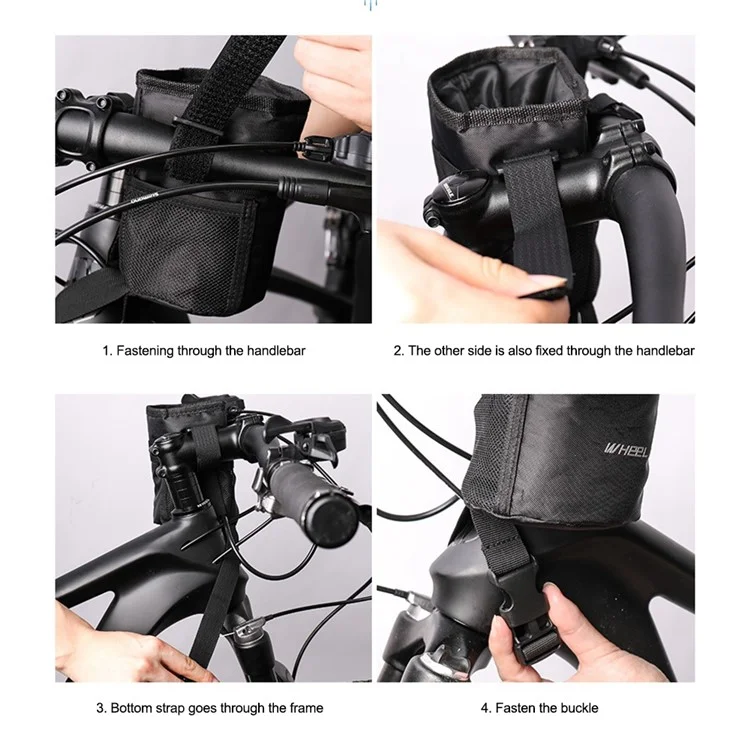 1. Fastening through the handlebar

2. The other side is also fixed through the handlebar

WHEEL

3. Bottom strap goes through the frame

4. Fasten the buckle