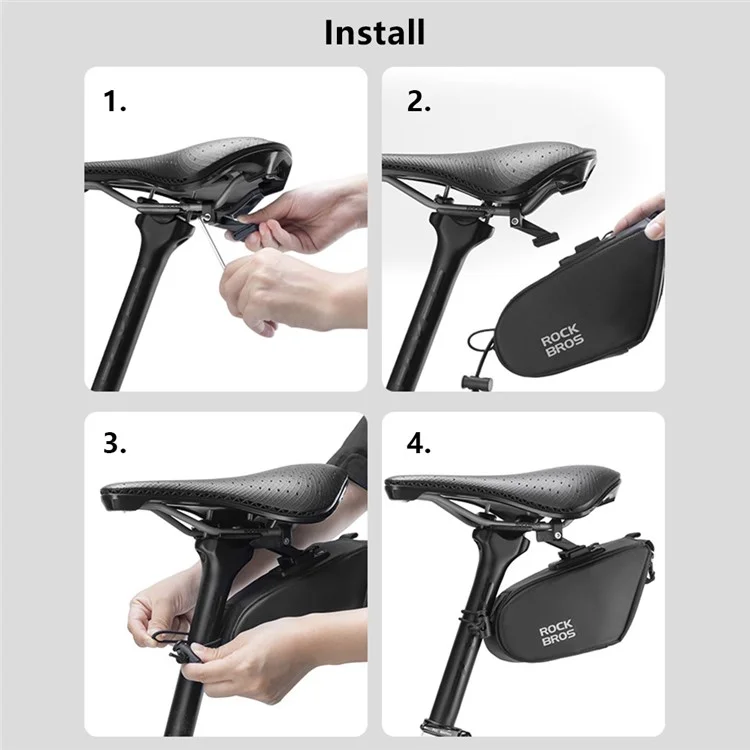 Install

1.

2.

ROCK BROS

3.

4.

ROCK BROS