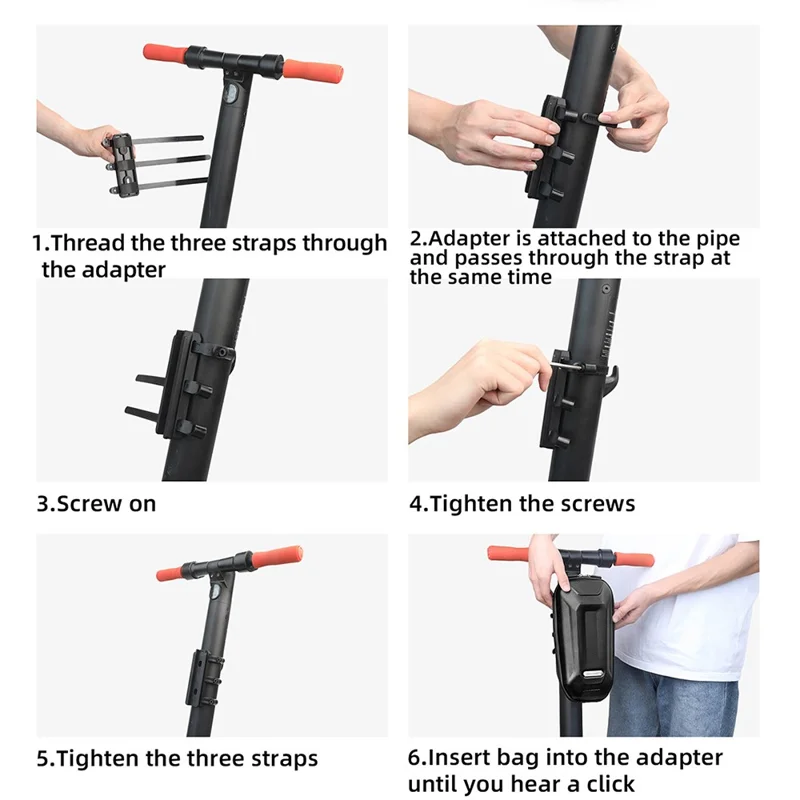 1.Thread the three straps through the adapter

2.Adapter is attached to the pipe and passes through the strap at the same time

3.Screw on

4.Tighten the screws

5.Tighten the three straps

6.Insert bag into the adapter until you hear a click