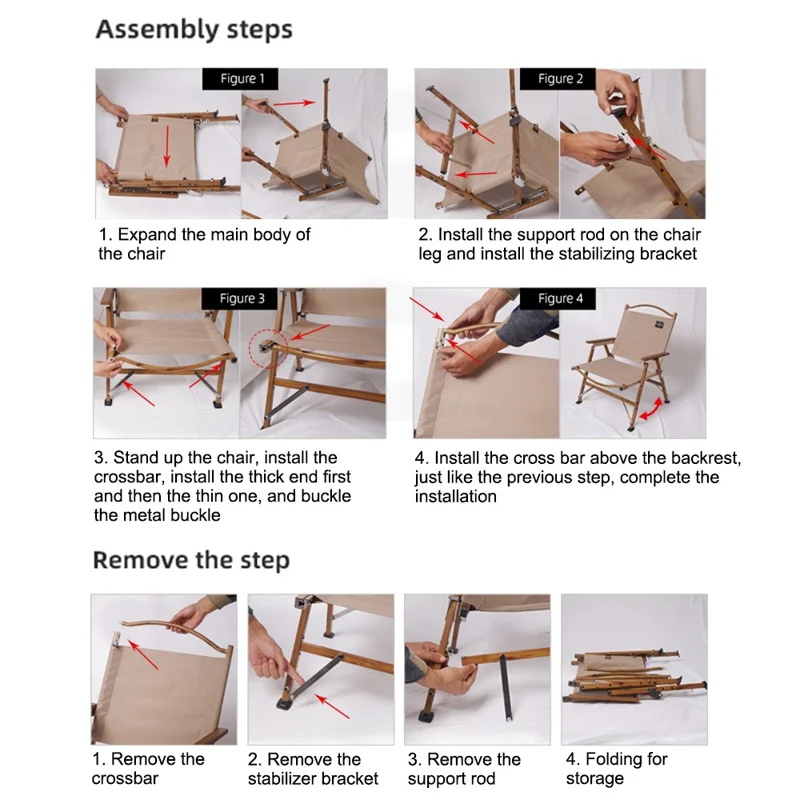 Assembly steps

Figure 1

1. Expand the main body of the chair

Figure 2

2. Install the support rod on the chair leg and install the stabilizing bracket

Figure 3

3. Stand up the chair, install the crossbar, install the thick end first and then the thin one, and buckle the metal buckle

Figure 4

4. Install the cross bar above the backrest, just like the previous step, complete the installation

Remove the step

1. Remove the crossbar

2. Remove the stabilizer bracket

3. Remove the support rod

4. Folding for storage