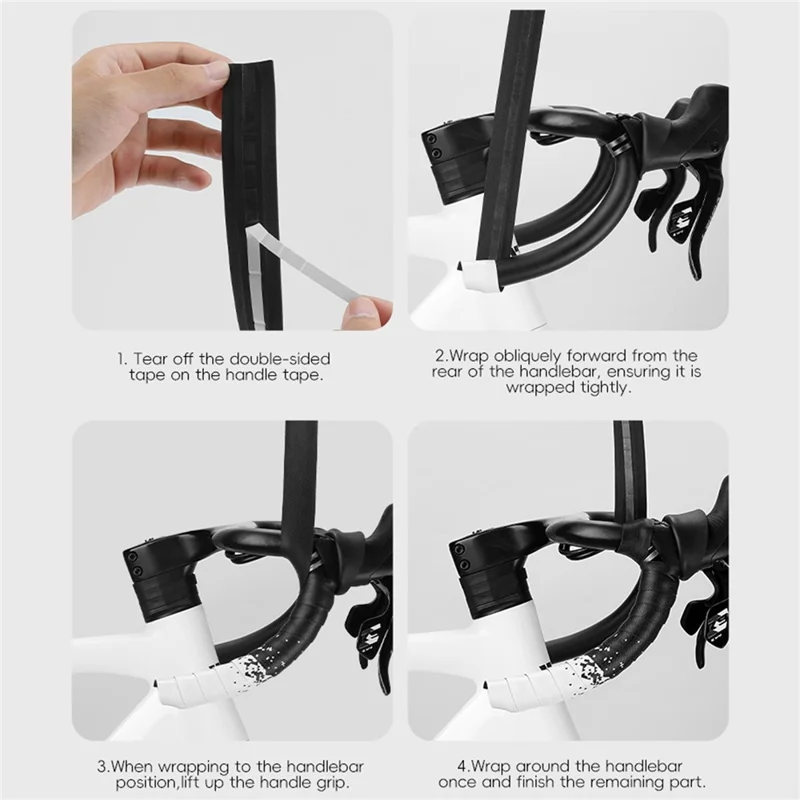 1. Tear off the double-sided tape on the handle tape.

2.Wrap obliquely forward from the rear of the handlebar, ensuring it is wrapped tightly.

3.When wrapping to the handlebar position,lift up the handle grip.

4.Wrap around the handlebar once and finish the remaining part.