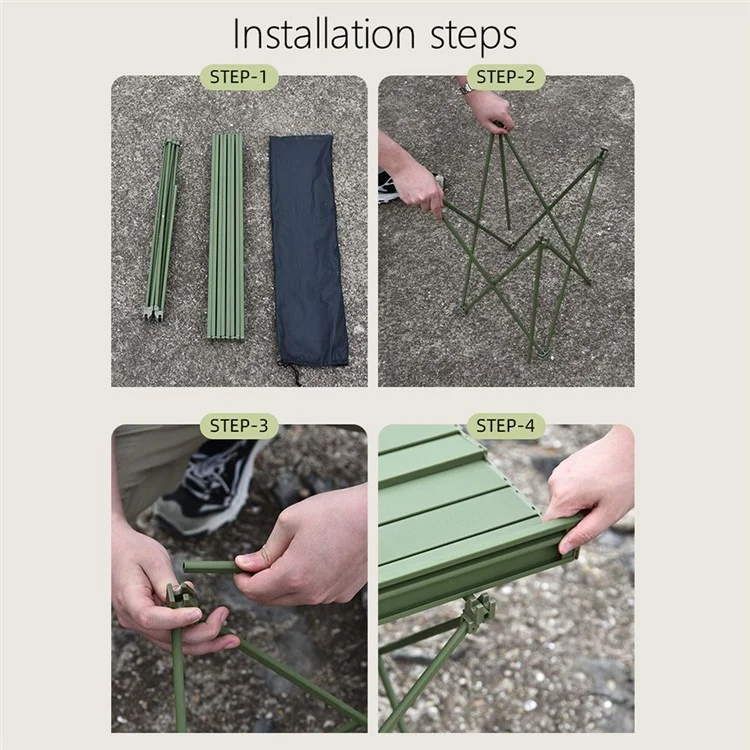 Installation steps

STEP-1

STEP-2

STEP-3

STEP-4