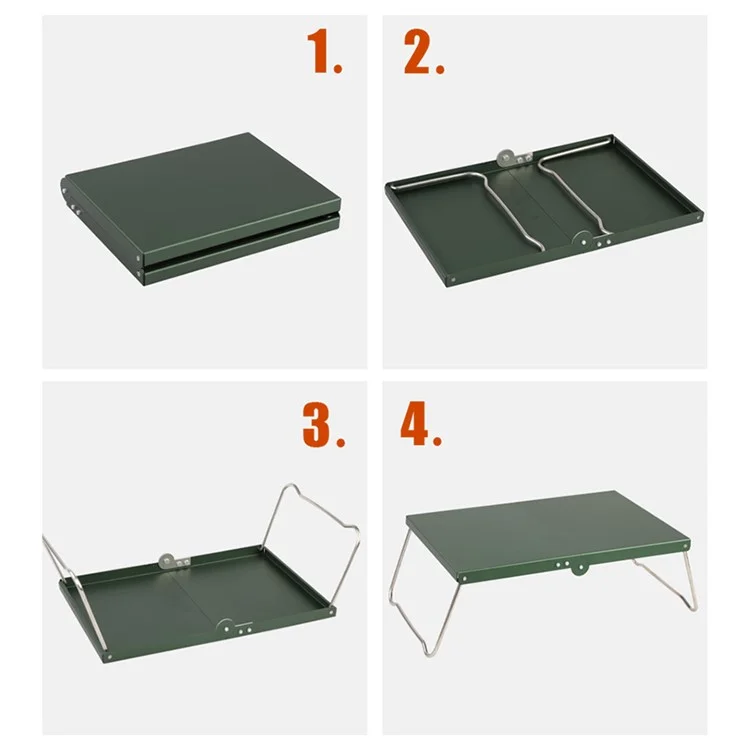 1.

2.

3.

4.