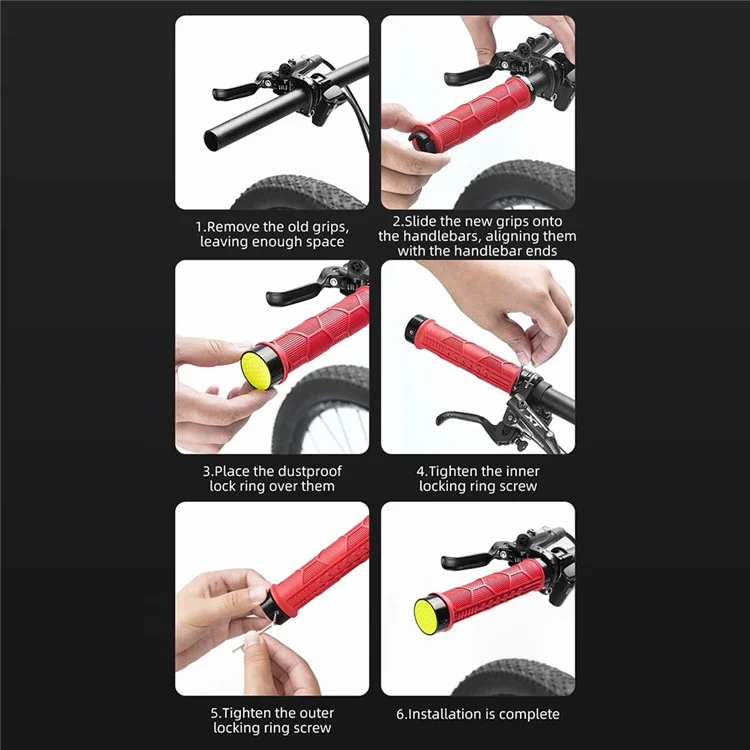 1.Remove the old grips, leaving enough space

2.Slide the new grips onto the handlebars, aligning them with the handlebar ends

3.Place the dustproof lock ring over them

4.Tighten the inner locking ring screw

5.Tighten the outer locking ring screw

6.Installation is complete