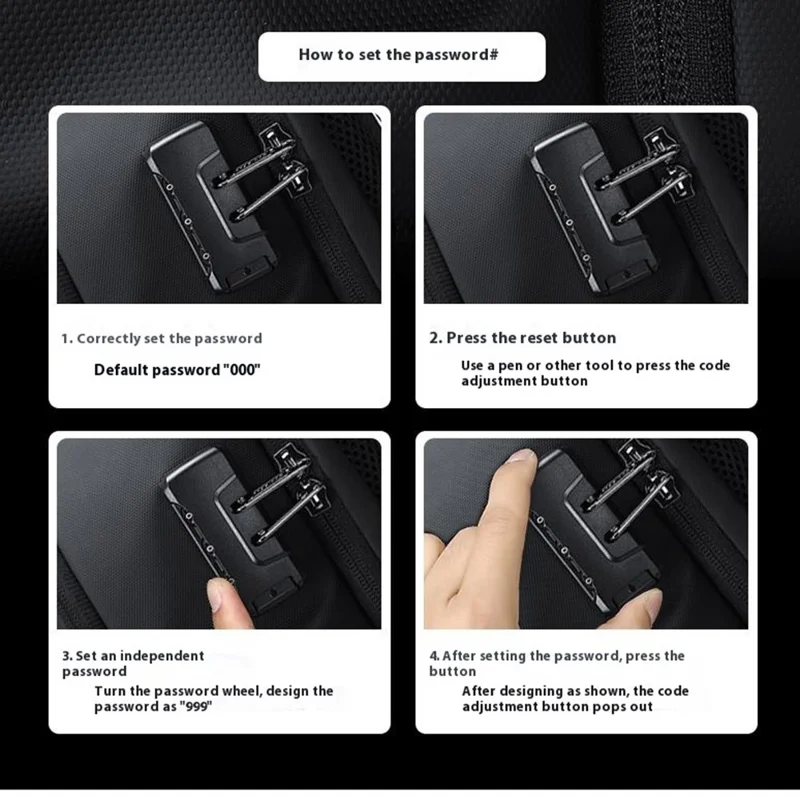 How to set the password#

1. Correctly set the password

Default password "000"

2. Press the reset button

Use a pen or other tool to press the code adjustment button

3. Set an independent password

Turn the password wheel, design the password as "999"

4. After setting the password, press the button

After designing as shown, the code adjustment button pops out