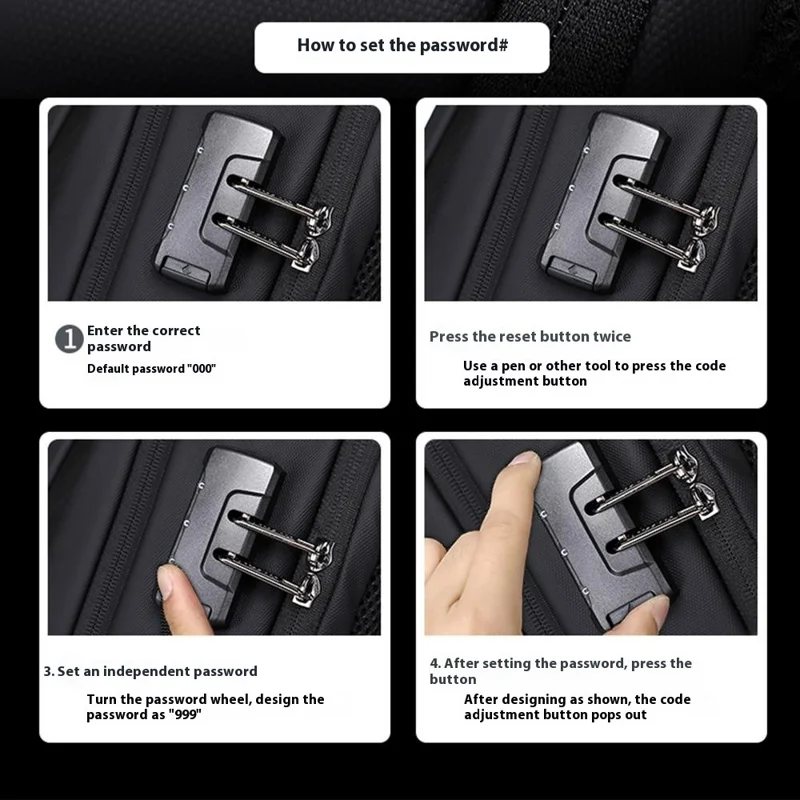 How to set the password#

1 Enter the correct password

Default password "000"

Press the reset button twice

Use a pen or other tool to press the code adjustment button

3. Set an independent password

Turn the password wheel, design the password as "999"

4. After setting the password, press the button

After designing as shown, the code adjustment button pops out