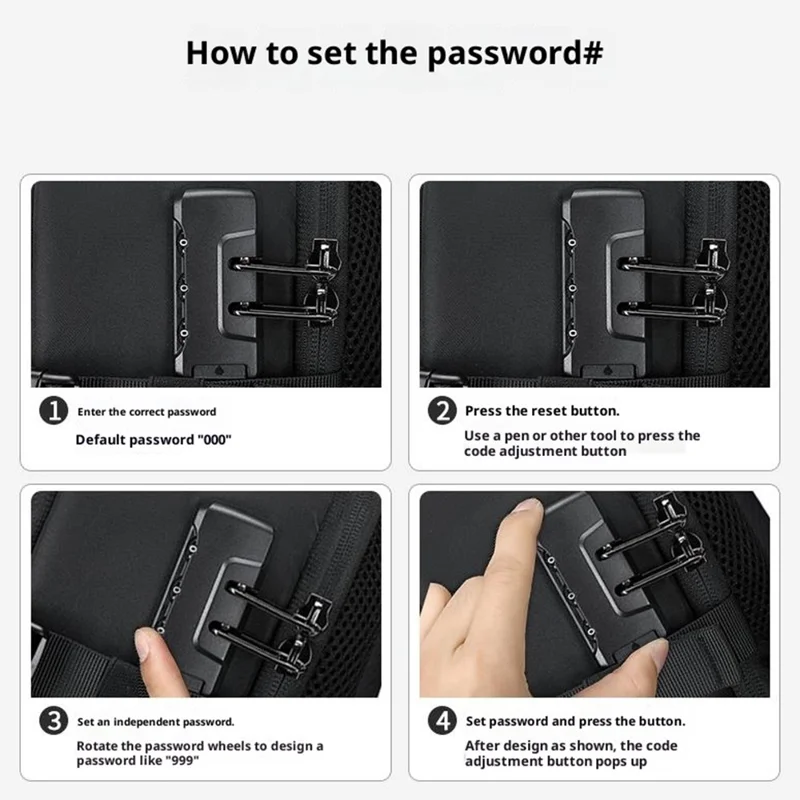 How to set the password#

1 Enter the correct password

Default password "000"

2 Press the reset button.

Use a pen or other tool to press the code adjustment button

3 Set an independent password.

Rotate the password wheels to design a password like "999"

4 Set password and press the button.

After design as shown, the code adjustment button pops up