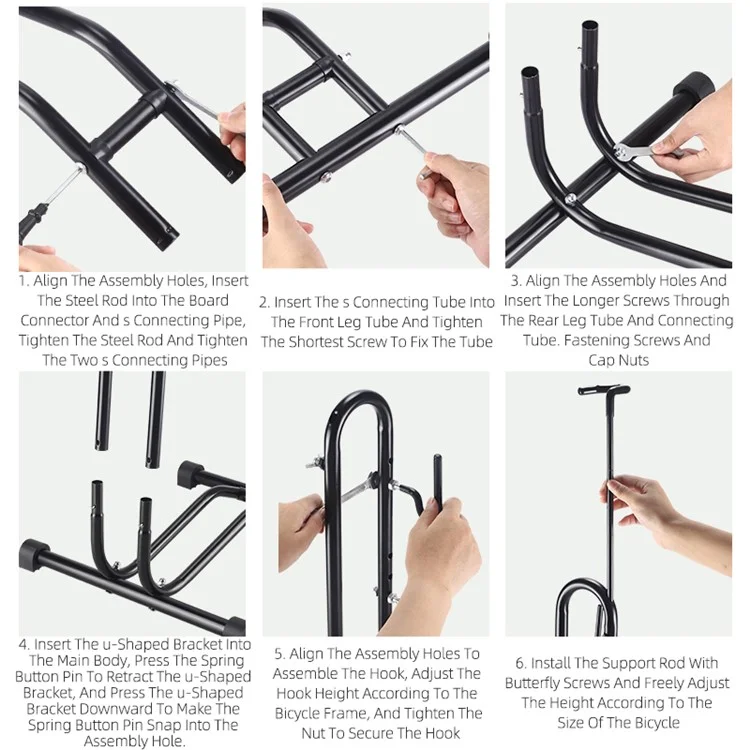 1. Align The Assembly Holes, Insert The Steel Rod Into The Board Connector And s Connecting Pipe, Tighten The Steel Rod And Tighten The Two s Connecting Pipes

2. Insert The s Connecting Tube Into The Front Leg Tube And Tighten The Shortest Screw To Fix The Tube

3. Align The Assembly Holes And Insert The Longer Screws Through The Rear Leg Tube And Connecting Tube. Fastening Screws And Cap Nuts

4. Insert The u-Shaped Bracket Into The Main Body, Press The Spring Button Pin To Retract The u-Shaped Bracket, And Press The u-Shaped Bracket Downward To Make The Spring Button Pin Snap Into The Assembly Hole.

5. Align The Assembly Holes To Assemble The Hook, Adjust The Hook Height According To The Bicycle Frame, And Tighten The Nut To Secure The Hook

6. Install The Support Rod With Butterfly Screws And Freely Adjust The Height According To The Size Of The Bicycle