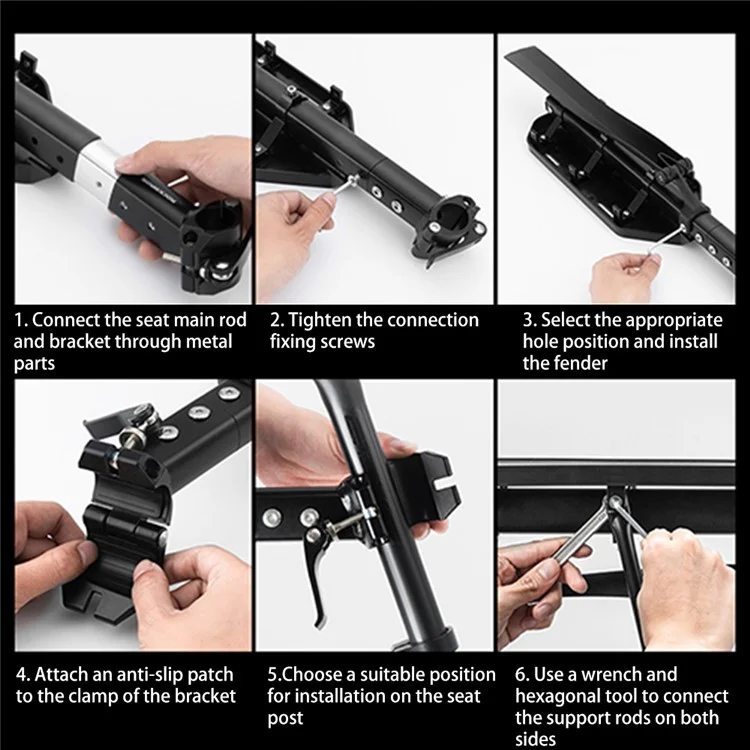 1. Connect the seat main rod and bracket through metal parts

2. Tighten the connection fixing screws

3. Select the appropriate hole position and install the fender

4. Attach an anti-slip patch to the clamp of the bracket

5.Choose a suitable position for installation on the seat post

6. Use a wrench and hexagonal tool to connect the support rods on both sides