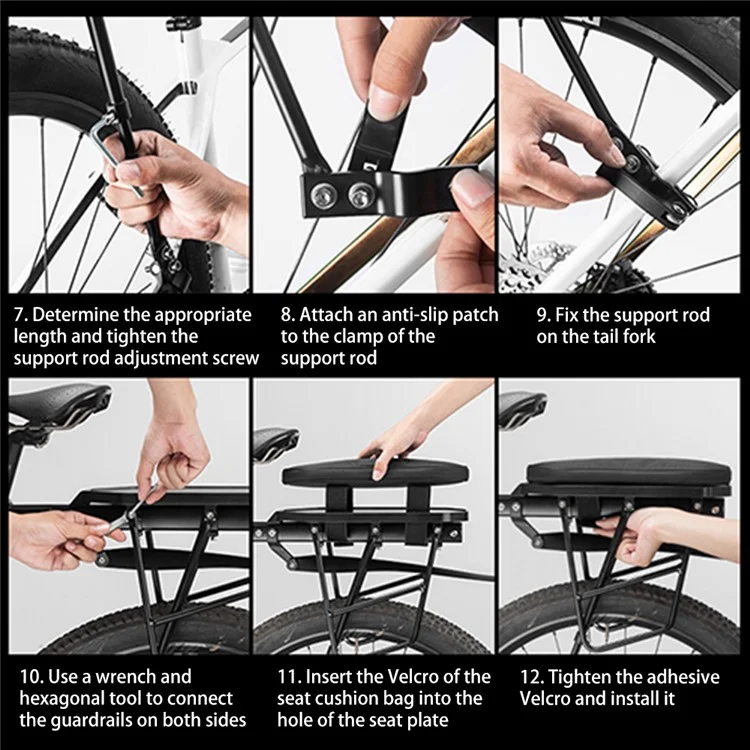 7. Determine the appropriate length and tighten the support rod adjustment screw

8. Attach an anti-slip patch to the clamp of the support rod

9. Fix the support rod on the tail fork

10. Use a wrench and hexagonal tool to connect the guardrails on both sides

11. Insert the Velcro of the seat cushion bag into the hole of the seat plate

12. Tighten the adhesive Velcro and install it