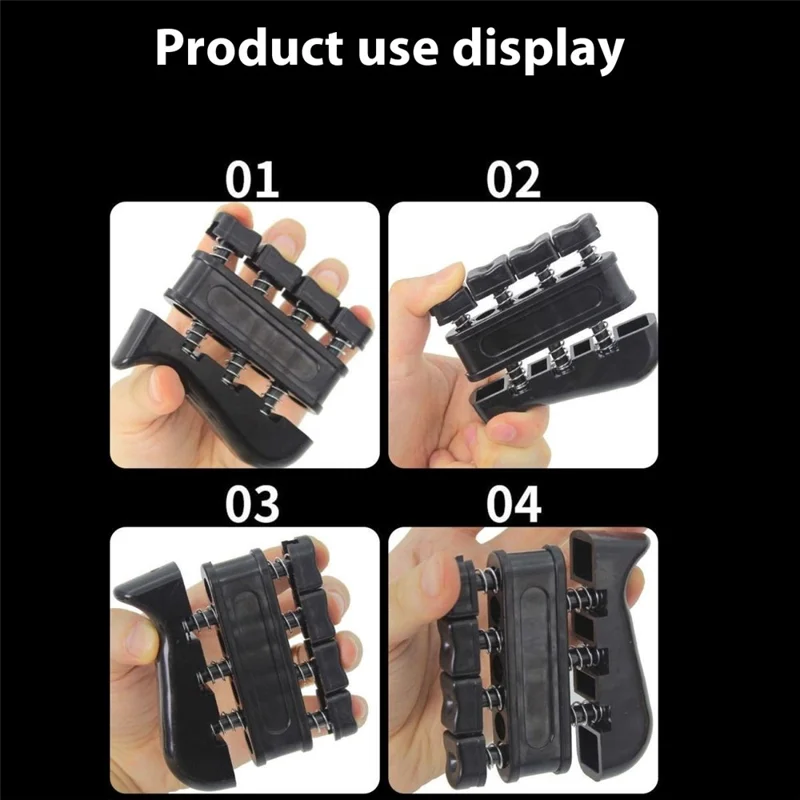 Product use display

01

02

03

04