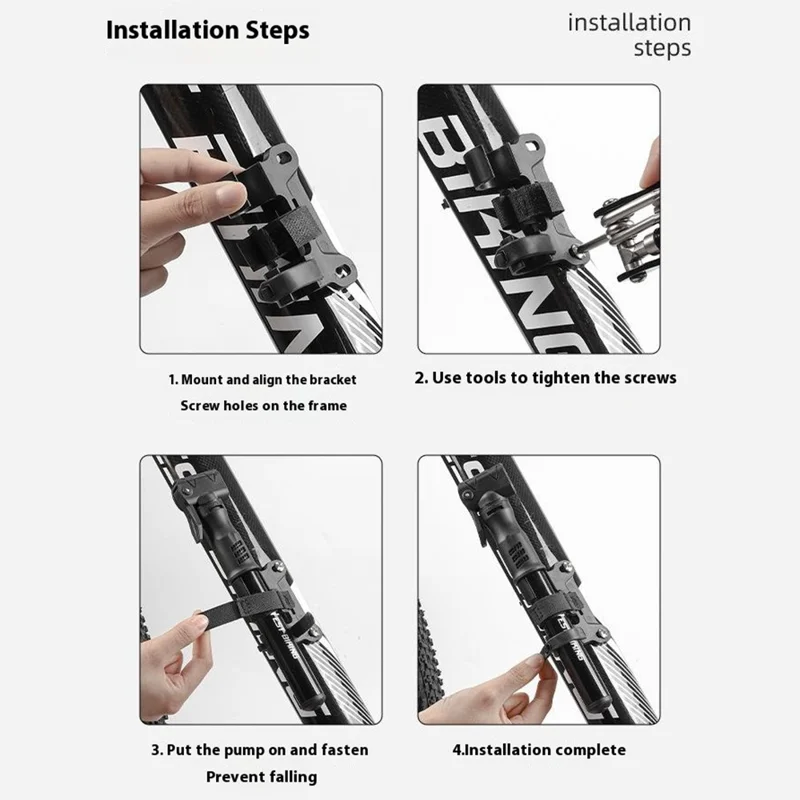 Installation Steps

installation steps

1. Mount and align the bracket
Screw holes on the frame

2. Use tools to tighten the screws

3. Put the pump on and fasten
Prevent falling

4.Installation complete