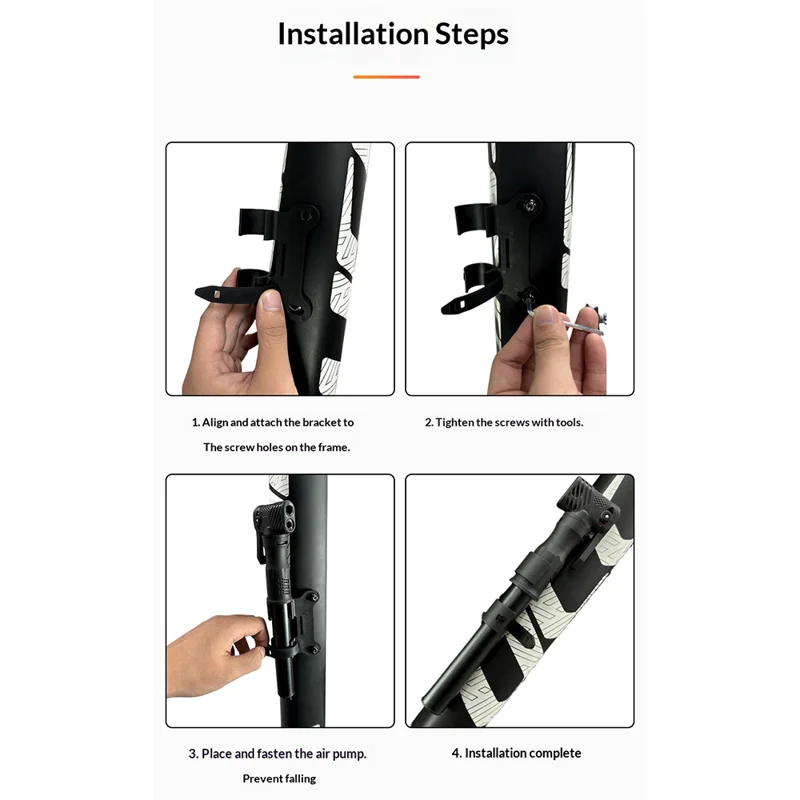 Installation Steps

1. Align and attach the bracket to The screw holes on the frame.

2. Tighten the screws with tools.

3. Place and fasten the air pump. Prevent falling

4. Installation complete