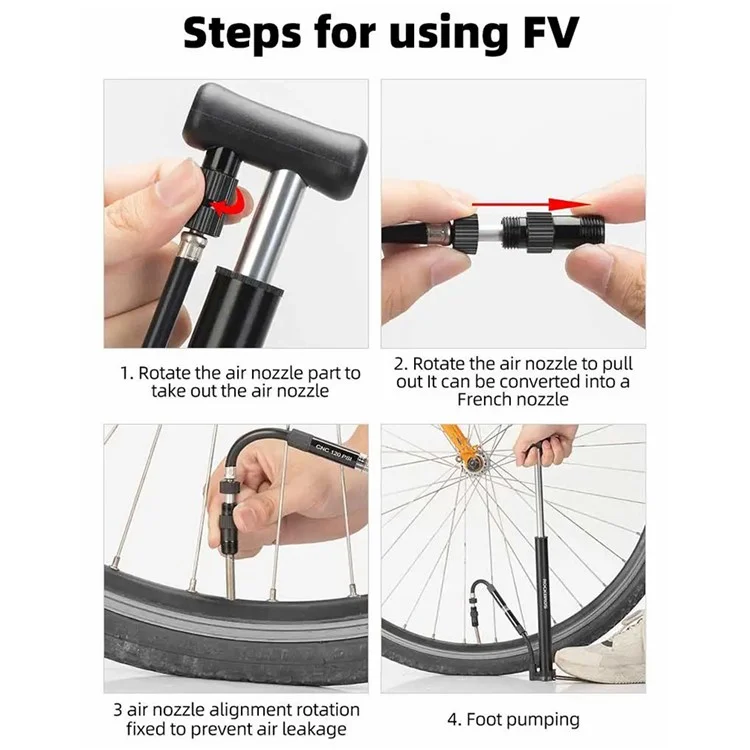 Steps for using FV

1. Rotate the air nozzle part to take out the air nozzle

2. Rotate the air nozzle to pull out It can be converted into a French nozzle

CNC 120 PSI

3 air nozzle alignment rotation fixed to prevent air leakage

ROCKBROS

4. Foot pumping