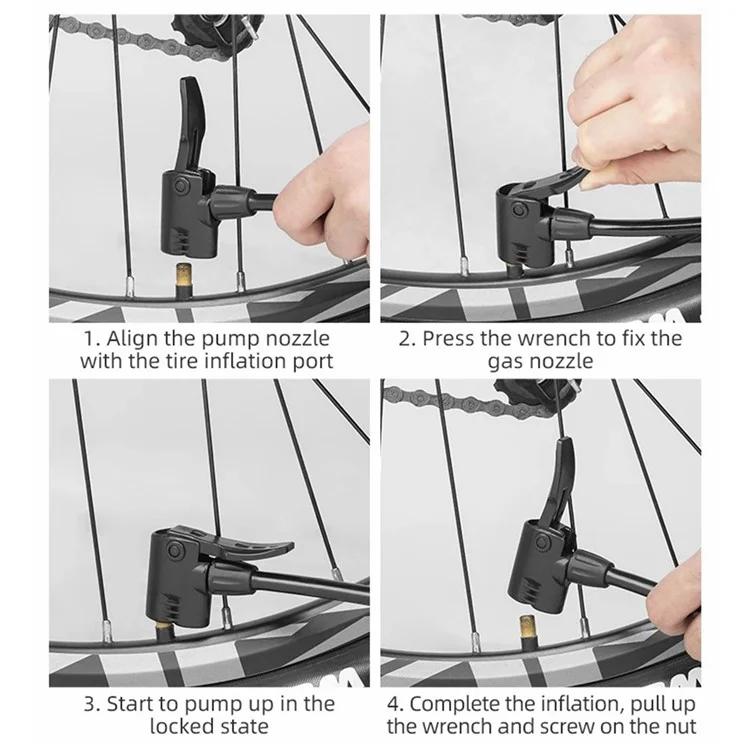 1. Align the pump nozzle with the tire inflation port

2. Press the wrench to fix the gas nozzle

3. Start to pump up in the locked state

4. Complete the inflation, pull up the wrench and screw on the nut