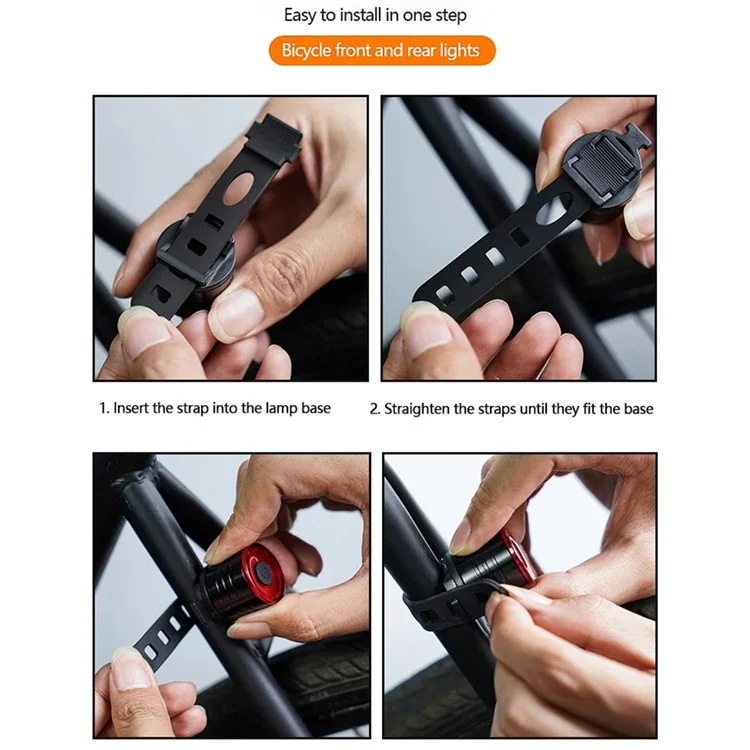 Easy to install in one step

Bicycle front and rear lights

1. Insert the strap into the lamp base

2. Straighten the straps until they fit the base