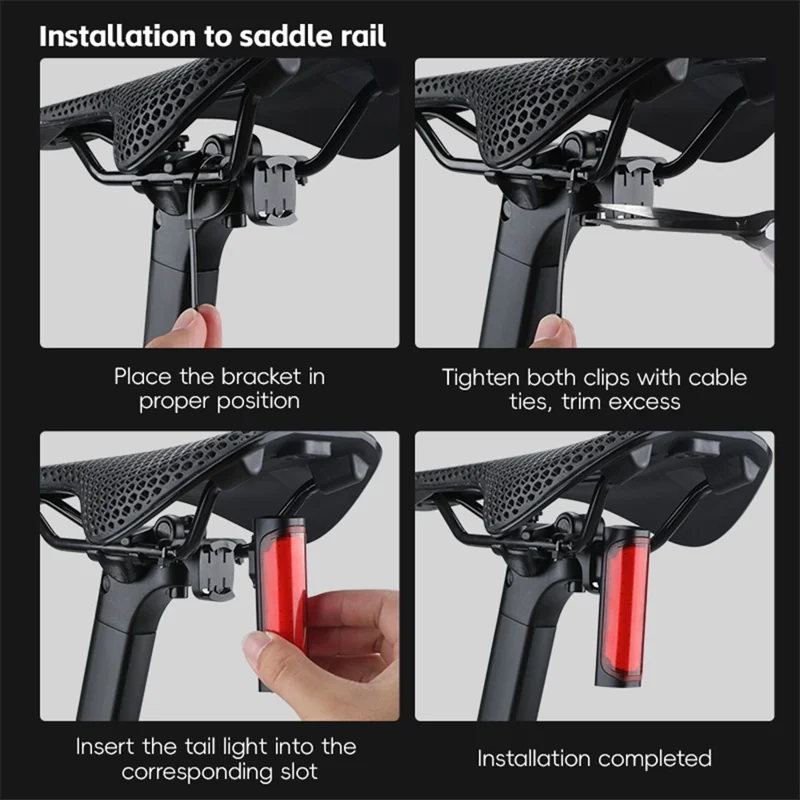 Installation to saddle rail

Place the bracket in proper position

Tighten both clips with cable ties, trim excess

Insert the tail light into the corresponding slot

Installation completed