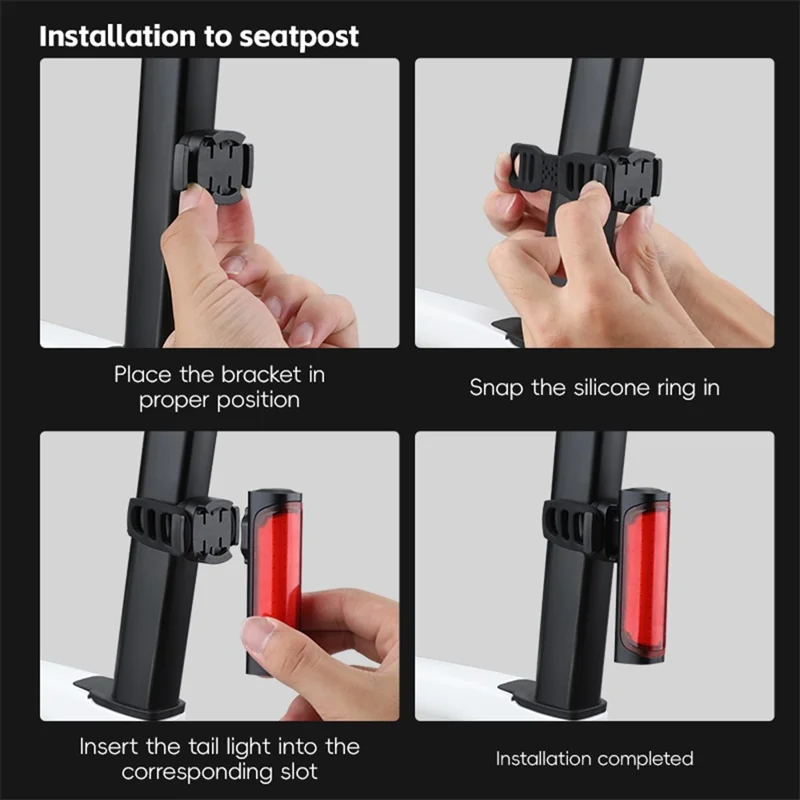 Installation to seatpost

Place the bracket in proper position

Snap the silicone ring in

Insert the tail light into the corresponding slot

Installation completed