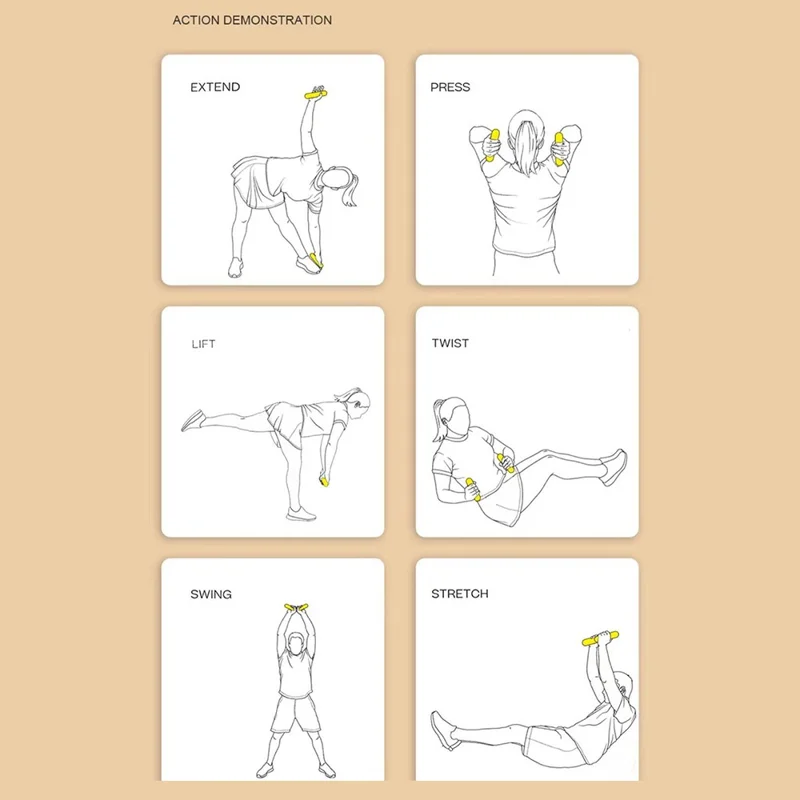 ACTION DEMONSTRATION

EXTEND

PRESS

LIFT

TWIST

SWING

STRETCH