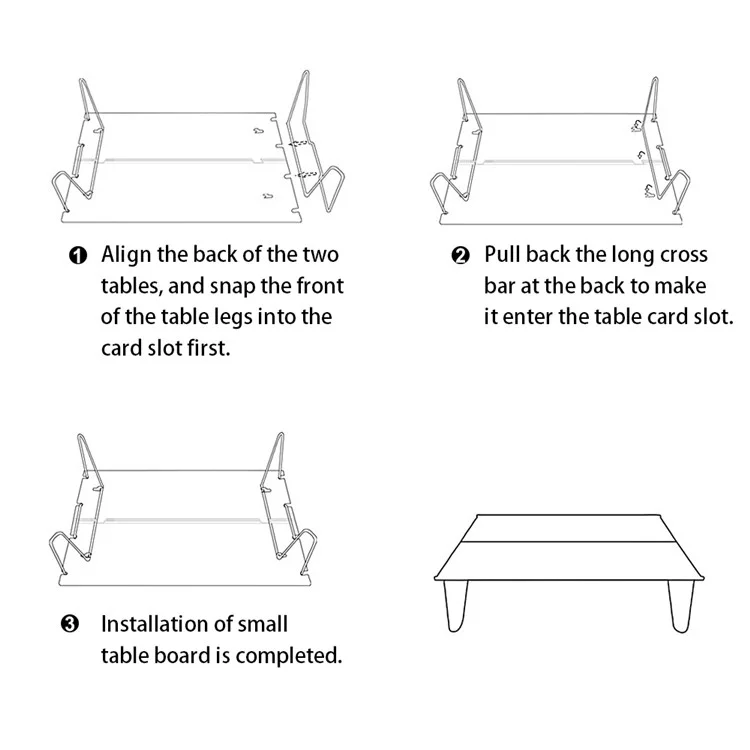 ❶ Align the back of the two tables, and snap the front of the table legs into the card slot first.

❷ Pull back the long cross bar at the back to make it enter the table card slot.

❸ Installation of small table board is completed.