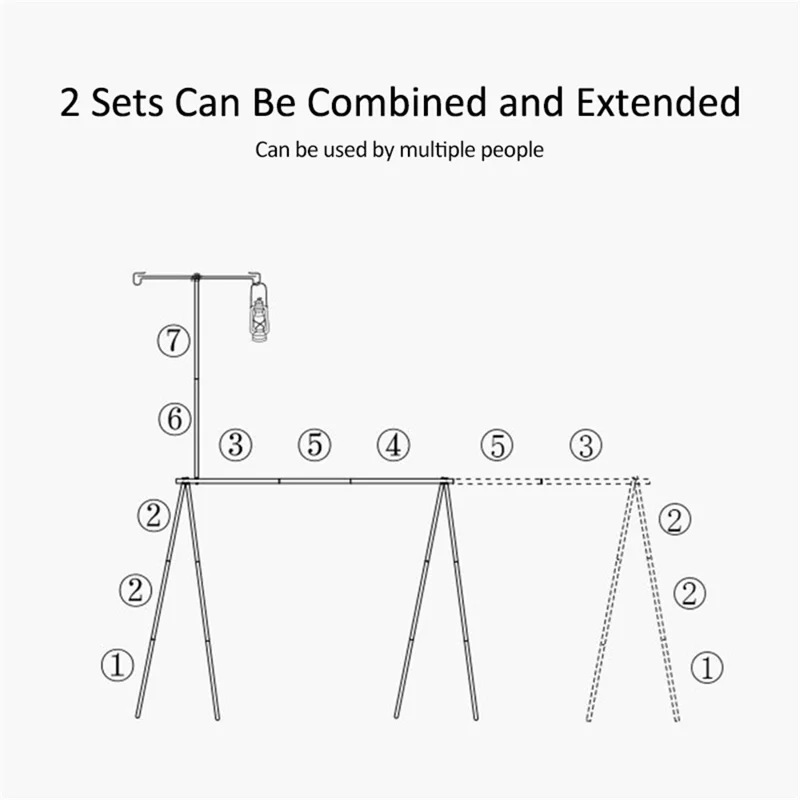 2 Sets Can Be Combined and Extended

Can be used by multiple people

⑦
⑥
③ ⑤ ④ ⑤ ③
②
②
①
②
②
①