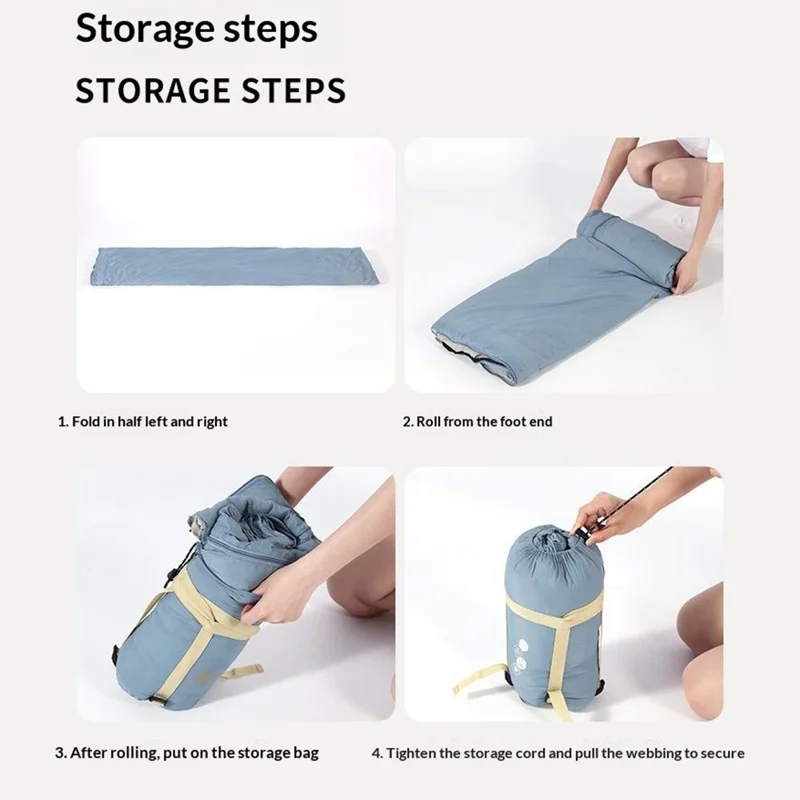 Storage steps

STORAGE STEPS

1. Fold in half left and right

2. Roll from the foot end

3. After rolling, put on the storage bag

4. Tighten the storage cord and pull the webbing to secure