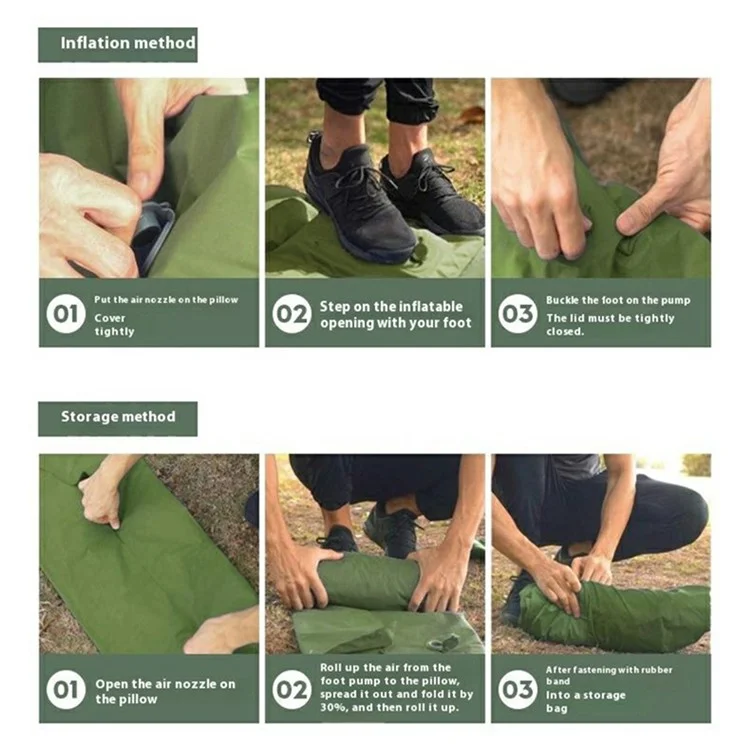 Inflation method

01 Put the air nozzle on the pillow
Cover tightly

02 Step on the inflatable opening with your foot

03 Buckle the foot on the pump
The lid must be tightly closed.

Storage method

01 Open the air nozzle on the pillow

02 Roll up the air from the foot pump to the pillow, spread it out and fold it by 30%, and then roll it up.

03 After fastening with rubber band
Into a storage bag