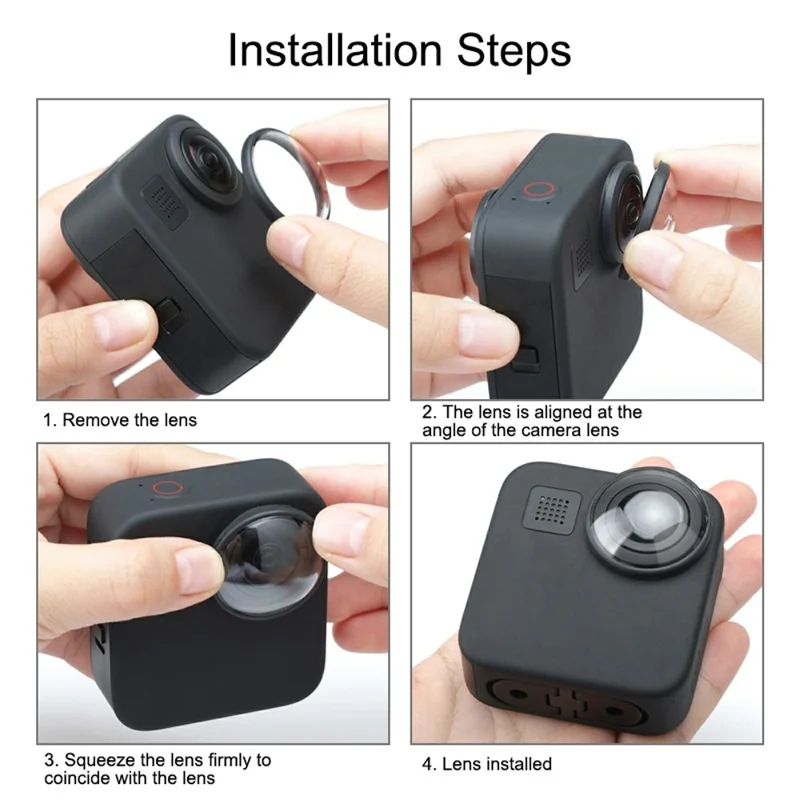 Installation Steps

1. Remove the lens

2. The lens is aligned at the angle of the camera lens

3. Squeeze the lens firmly to coincide with the lens

4. Lens installed