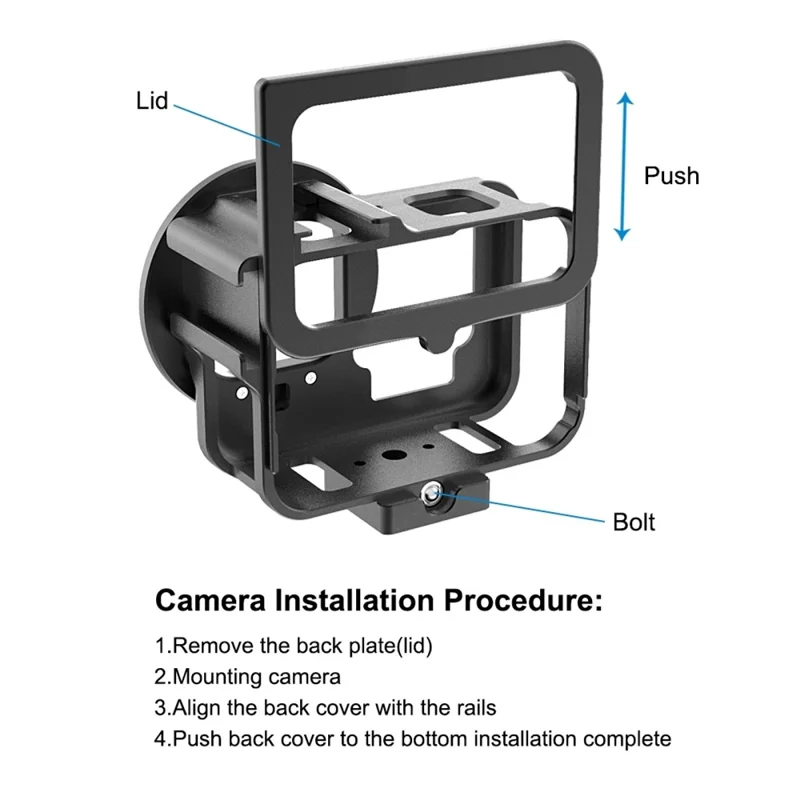 Lid

Push

Bolt

Camera Installation Procedure:

1.Remove the back plate(lid)
2.Mounting camera
3.Align the back cover with the rails
4.Push back cover to the bottom installation complete