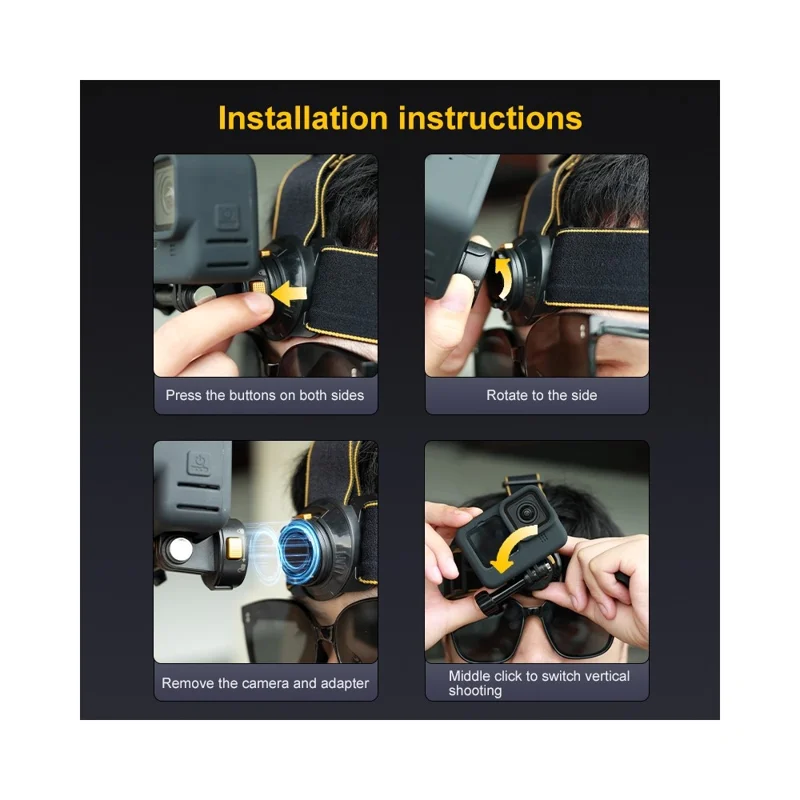 Installation instructions

Press the buttons on both sides

Rotate to the side

Remove the camera and adapter

Middle click to switch vertical shooting