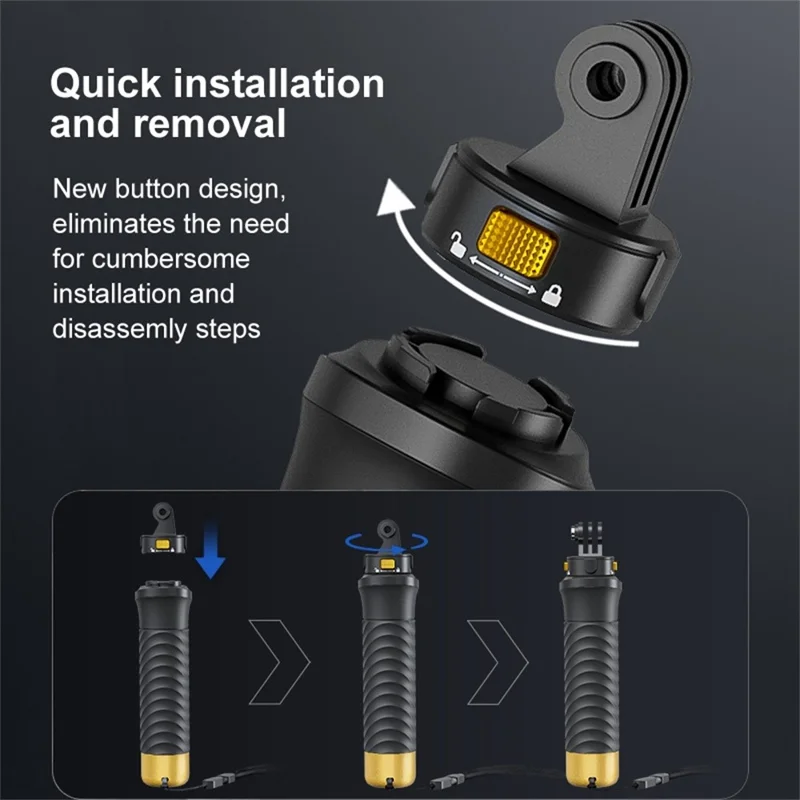 Quick installation and removal

New button design, eliminates the need for cumbersome installation and disassemly steps