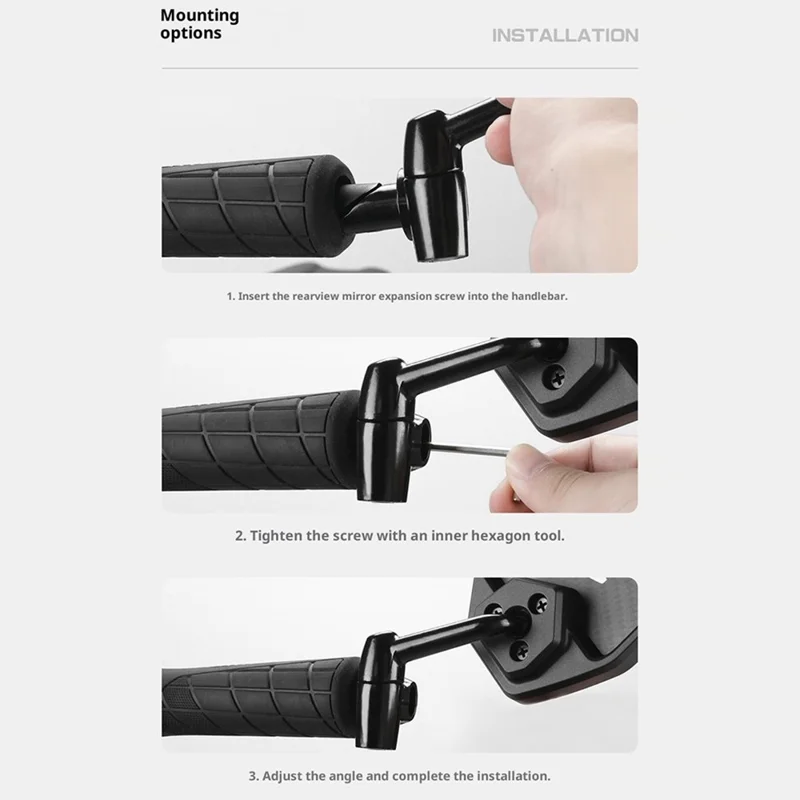 Mounting options

INSTALLATION

1. Insert the rearview mirror expansion screw into the handlebar.

2. Tighten the screw with an inner hexagon tool.

3. Adjust the angle and complete the installation.