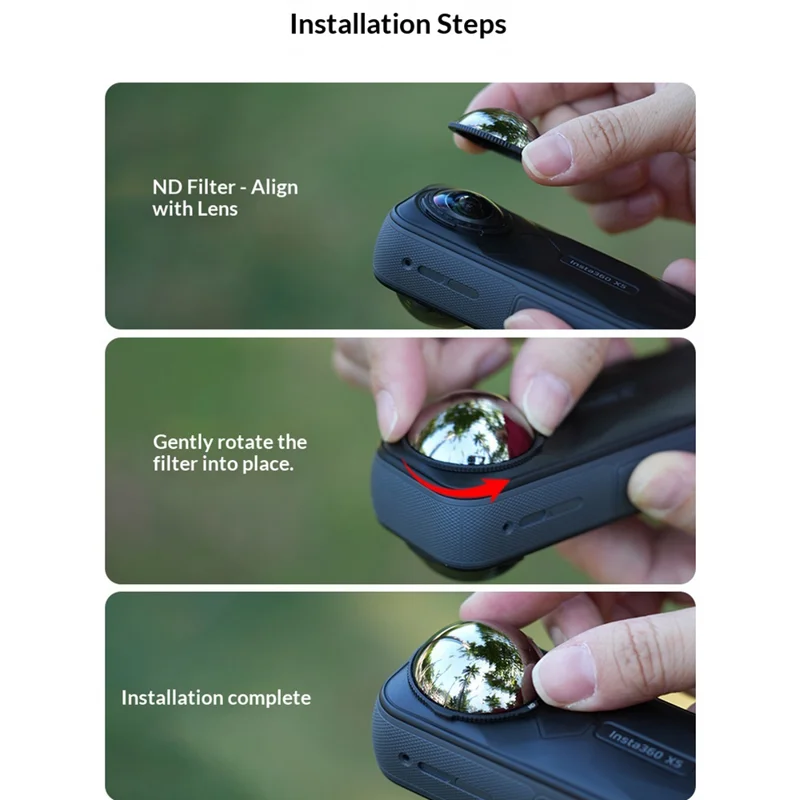 Installation Steps

ND Filter - Align with Lens

Insta360 X5

Gently rotate the filter into place.

Installation complete

Insta360 X5