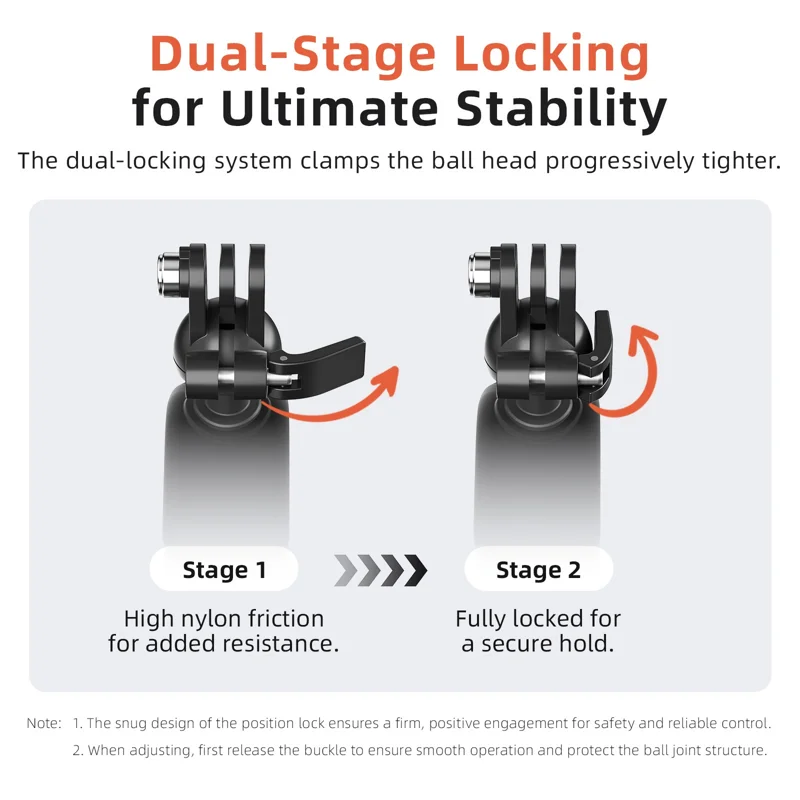 Dual-Stage Locking
for Ultimate Stability

The dual-locking system clamps the ball head progressively tighter.

Stage 1

High nylon friction for added resistance.

Stage 2

Fully locked for a secure hold.

Note: 1. The snug design of the position lock ensures a firm, positive engagement for safety and reliable control.
2. When adjusting, first release the buckle to ensure smooth operation and protect the ball joint structure.