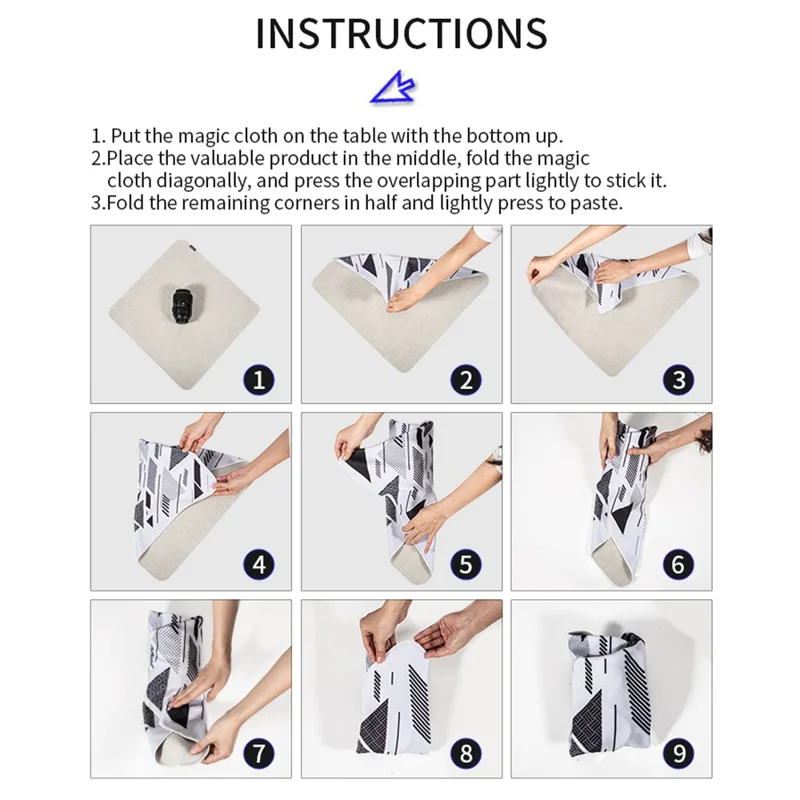 INSTRUCTIONS

1. Put the magic cloth on the table with the bottom up.
2.Place the valuable product in the middle, fold the magic cloth diagonally, and press the overlapping part lightly to stick it.
3.Fold the remaining corners in half and lightly press to paste.

1

2

3

4

5

6

7

8

9