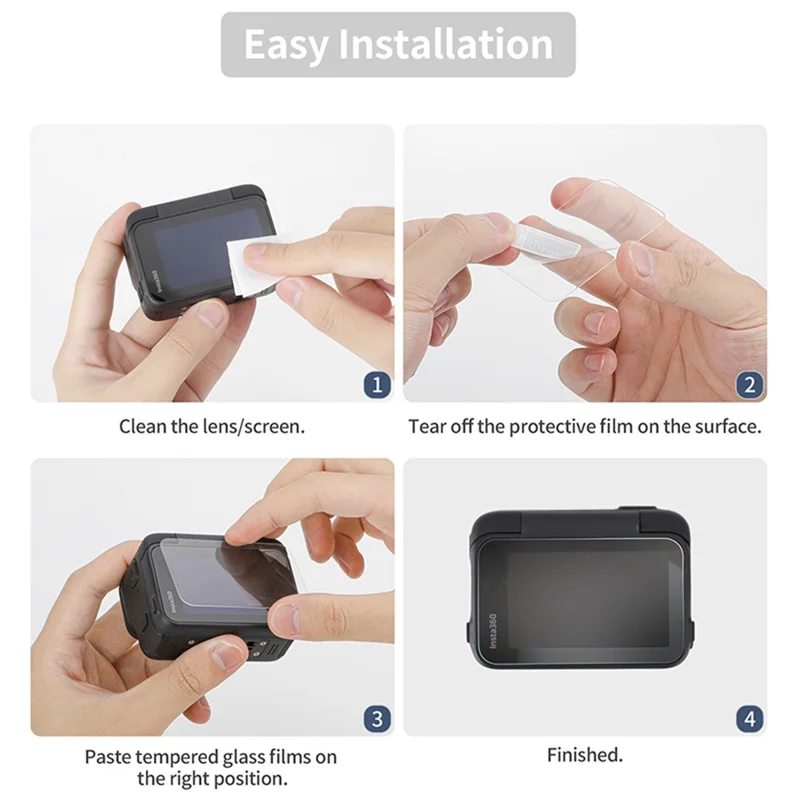 Easy Installation

Insta360

1

Clean the lens/screen.

2

Tear off the protective film on the surface.

Insta360

3

Paste tempered glass films on the right position.

Insta360

4

Finished.