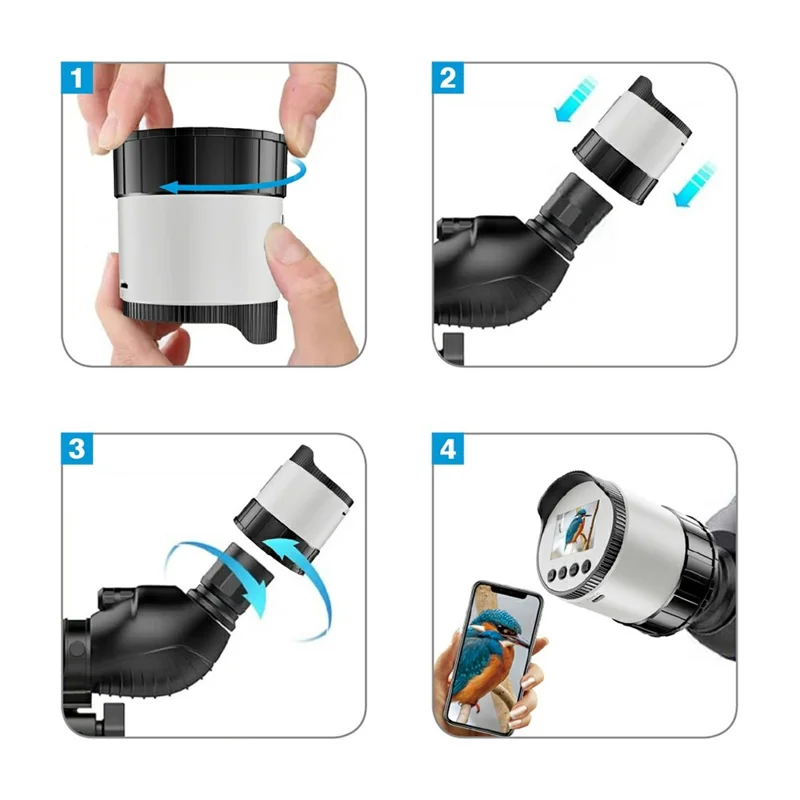 1

2

3

4