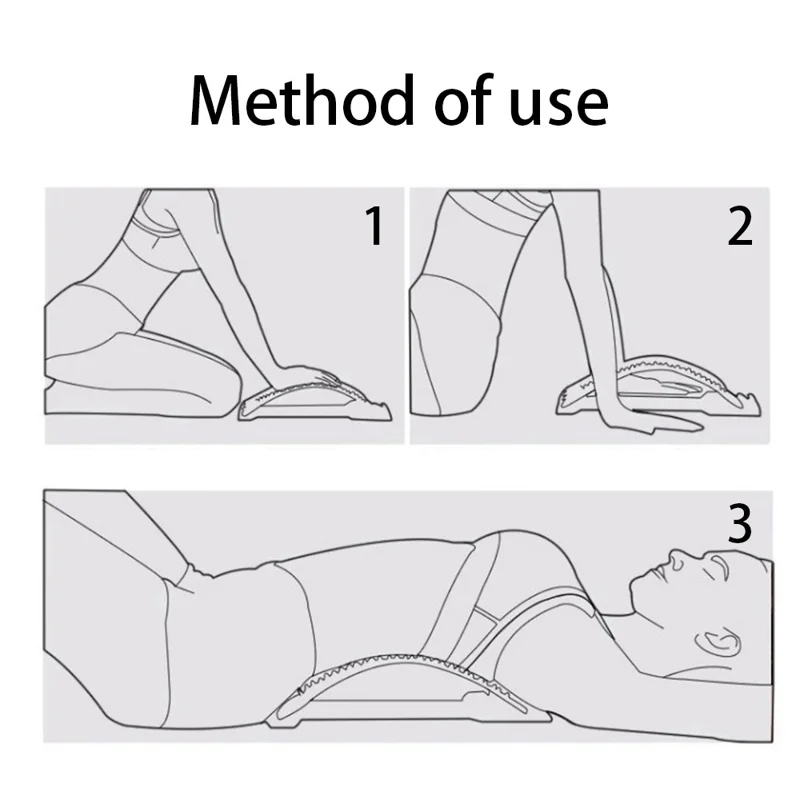 Method of use

1

2

3