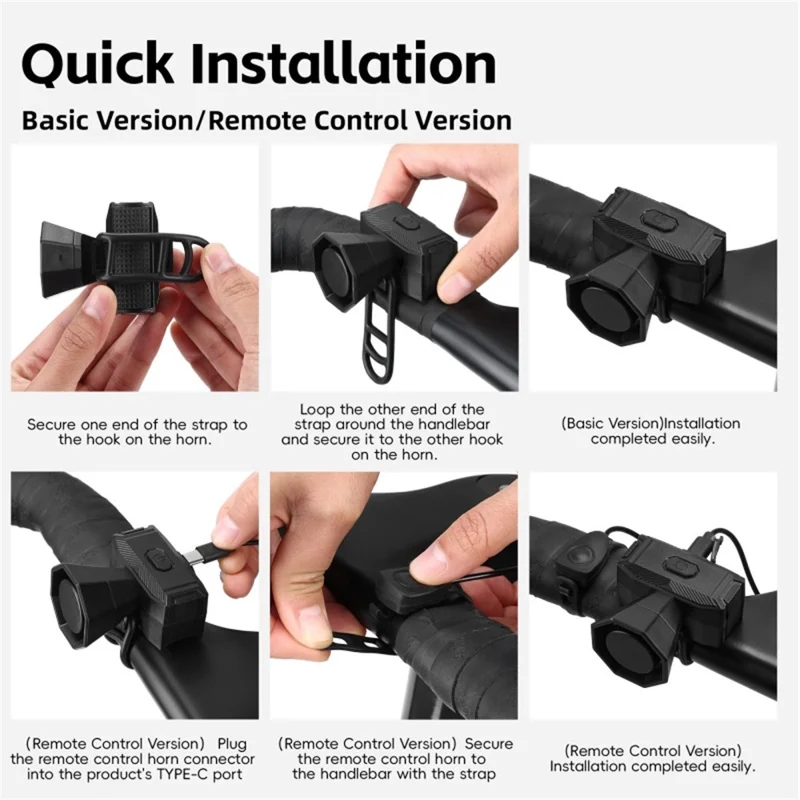 Quick Installation

Basic Version/Remote Control Version

Secure one end of the strap to the hook on the horn.

Loop the other end of the strap around the handlebar and secure it to the other hook on the horn.

(Basic Version)Installation completed easily.

(Remote Control Version) Plug the remote control horn connector into the product's TYPE-C port

(Remote Control Version) Secure the remote control horn to the handlebar with the strap

(Remote Control Version) Installation completed easily.