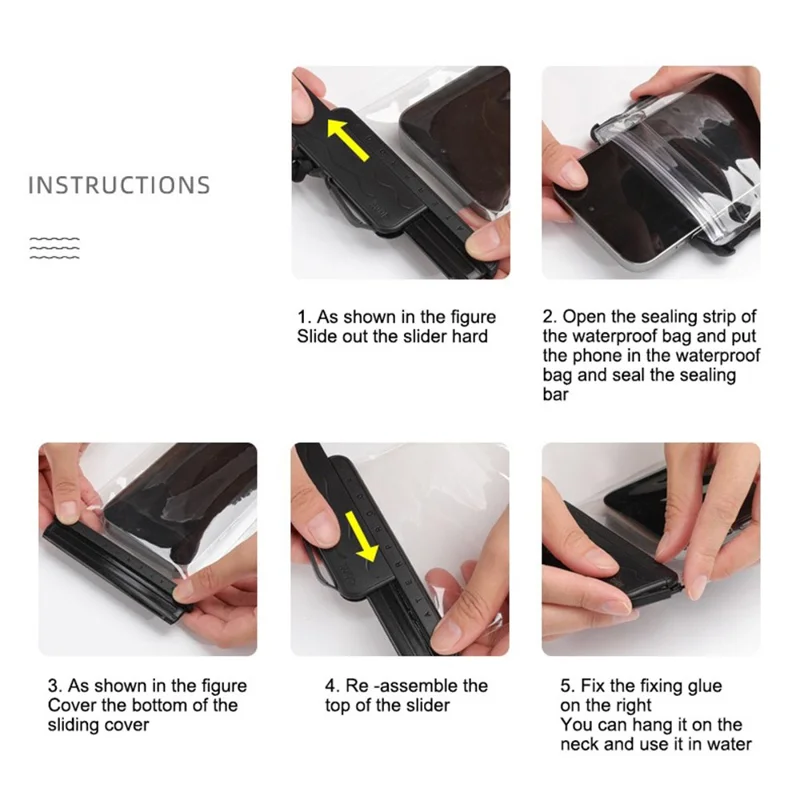 INSTRUCTIONS

1. As shown in the figure Slide out the slider hard

2. Open the sealing strip of the waterproof bag and put the phone in the waterproof bag and seal the sealing bar

3. As shown in the figure Cover the bottom of the sliding cover

4. Re -assemble the top of the slider

5. Fix the fixing glue on the right
You can hang it on the neck and use it in water