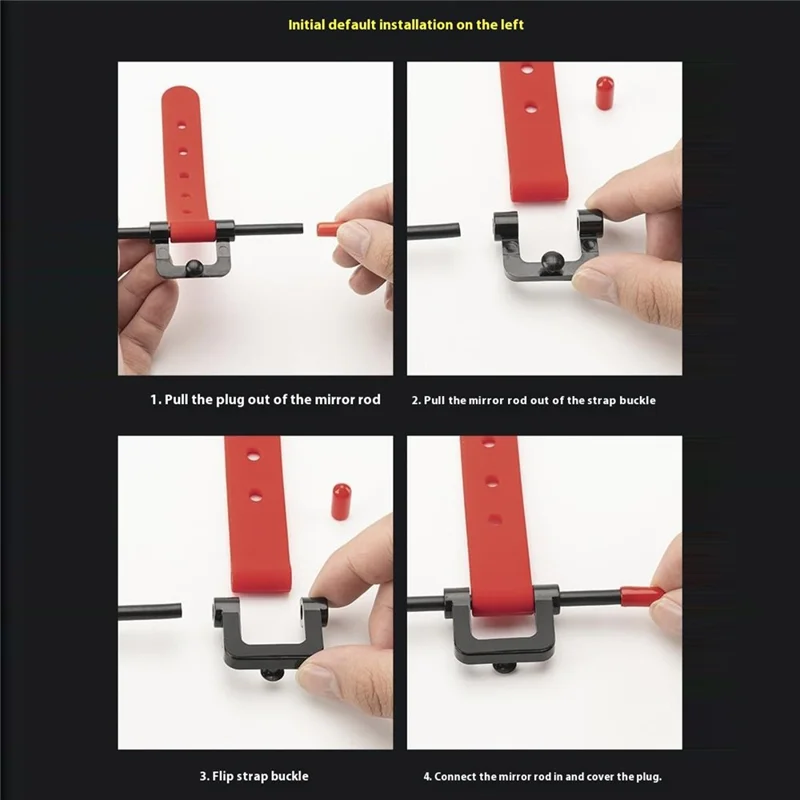 Initial default installation on the left

1. Pull the plug out of the mirror rod

2. Pull the mirror rod out of the strap buckle

3. Flip strap buckle

4. Connect the mirror rod in and cover the plug.