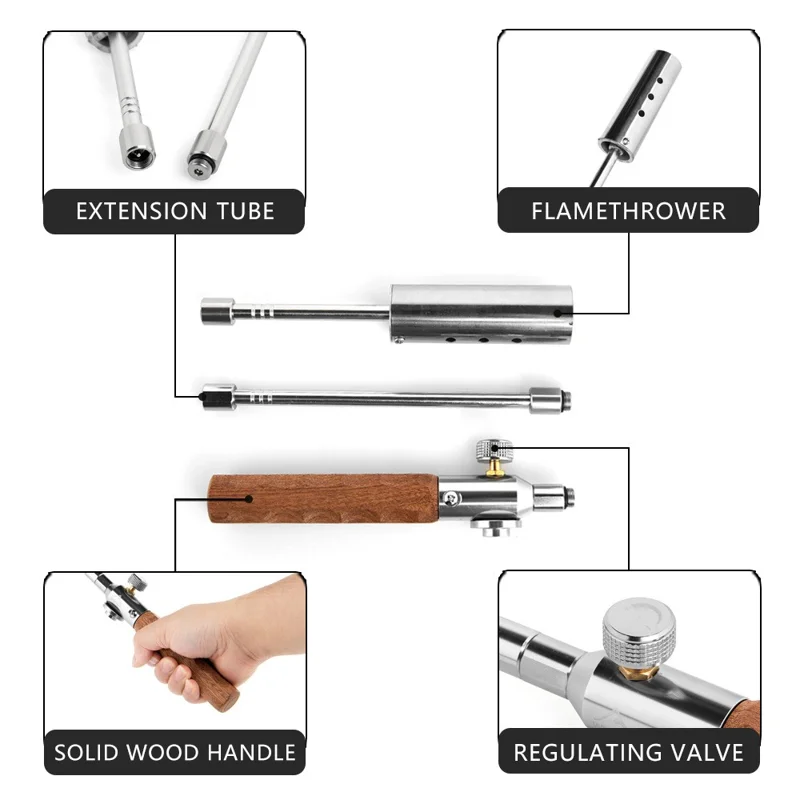 EXTENSION TUBE

FLAMETHROWER

SOLID WOOD HANDLE

REGULATING VALVE