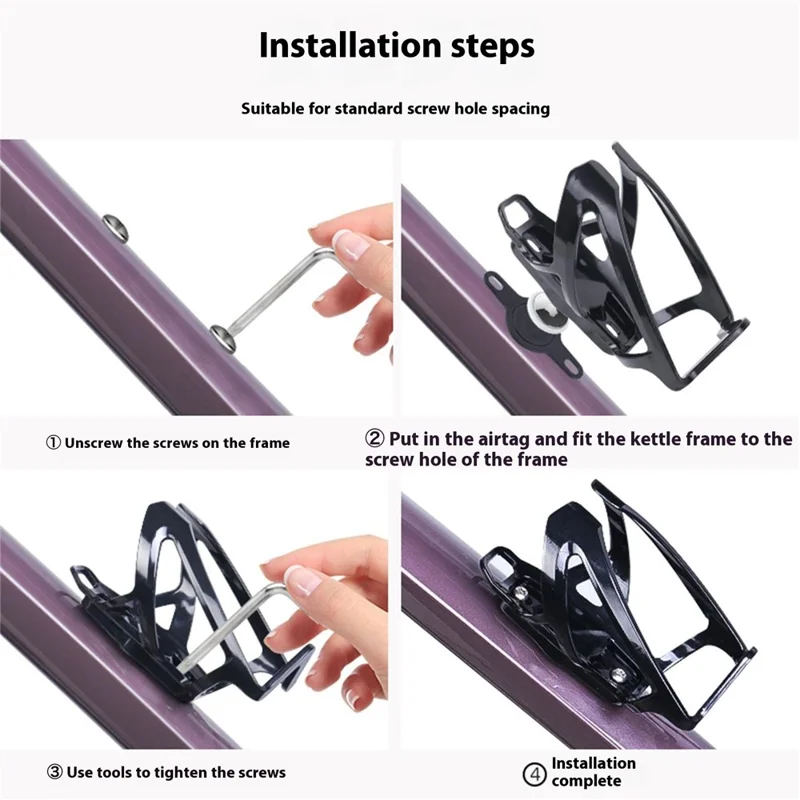 Installation steps

Suitable for standard screw hole spacing

① Unscrew the screws on the frame

② Put in the airtag and fit the kettle frame to the screw hole of the frame

③ Use tools to tighten the screws

④ Installation complete