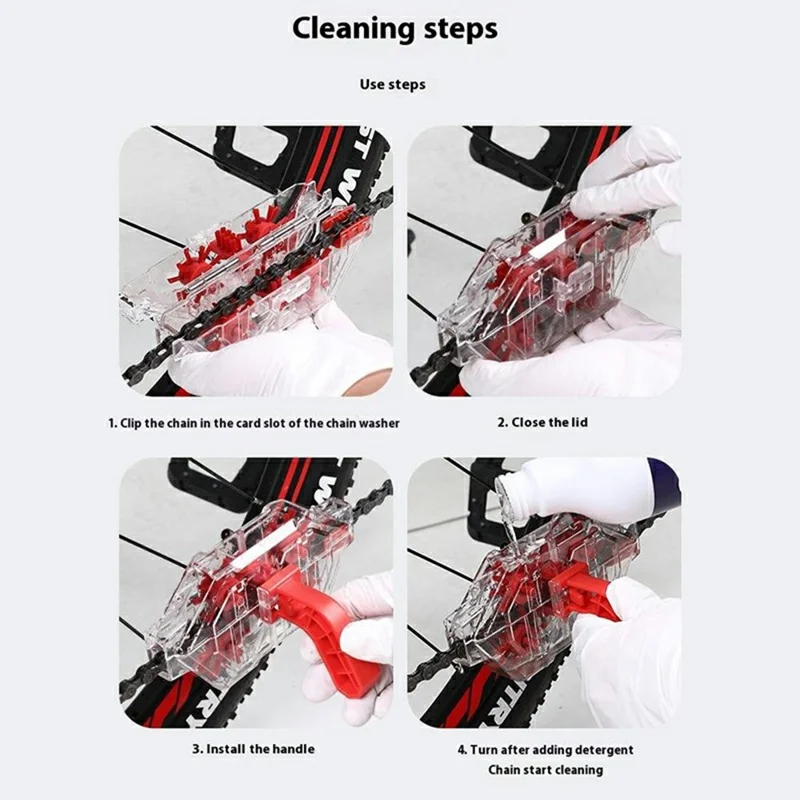 Cleaning steps

Use steps

1. Clip the chain in the card slot of the chain washer

2. Close the lid

3. Install the handle

4. Turn after adding detergent
Chain start cleaning