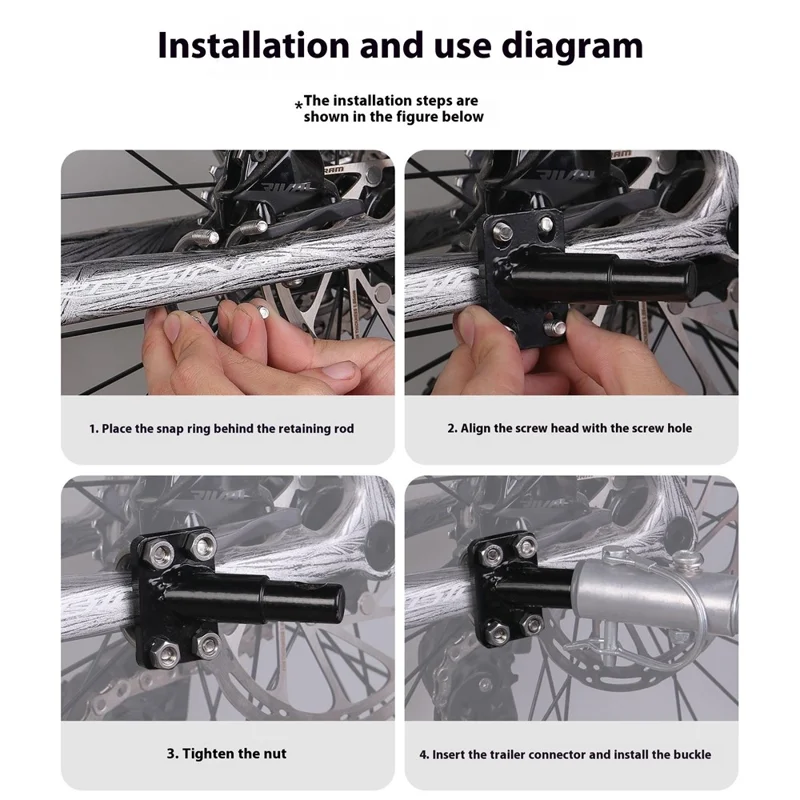 Installation and use diagram

*The installation steps are shown in the figure below

1. Place the snap ring behind the retaining rod

2. Align the screw head with the screw hole

3. Tighten the nut

4. Insert the trailer connector and install the buckle