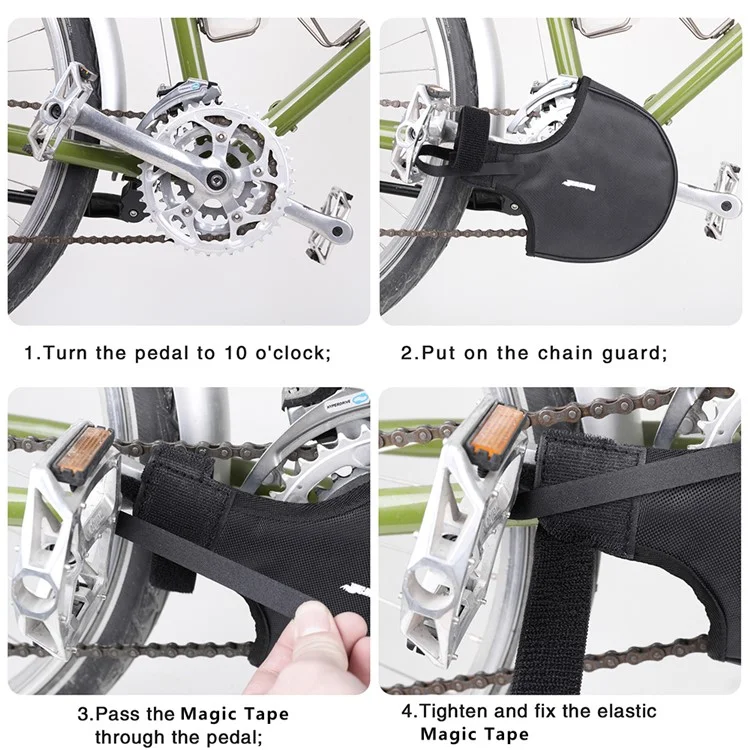 1.Turn the pedal to 10 o'clock;

2.Put on the chain guard;

HYPERDRIVE

3.Pass the Magic Tape through the pedal;

4.Tighten and fix the elastic Magic Tape